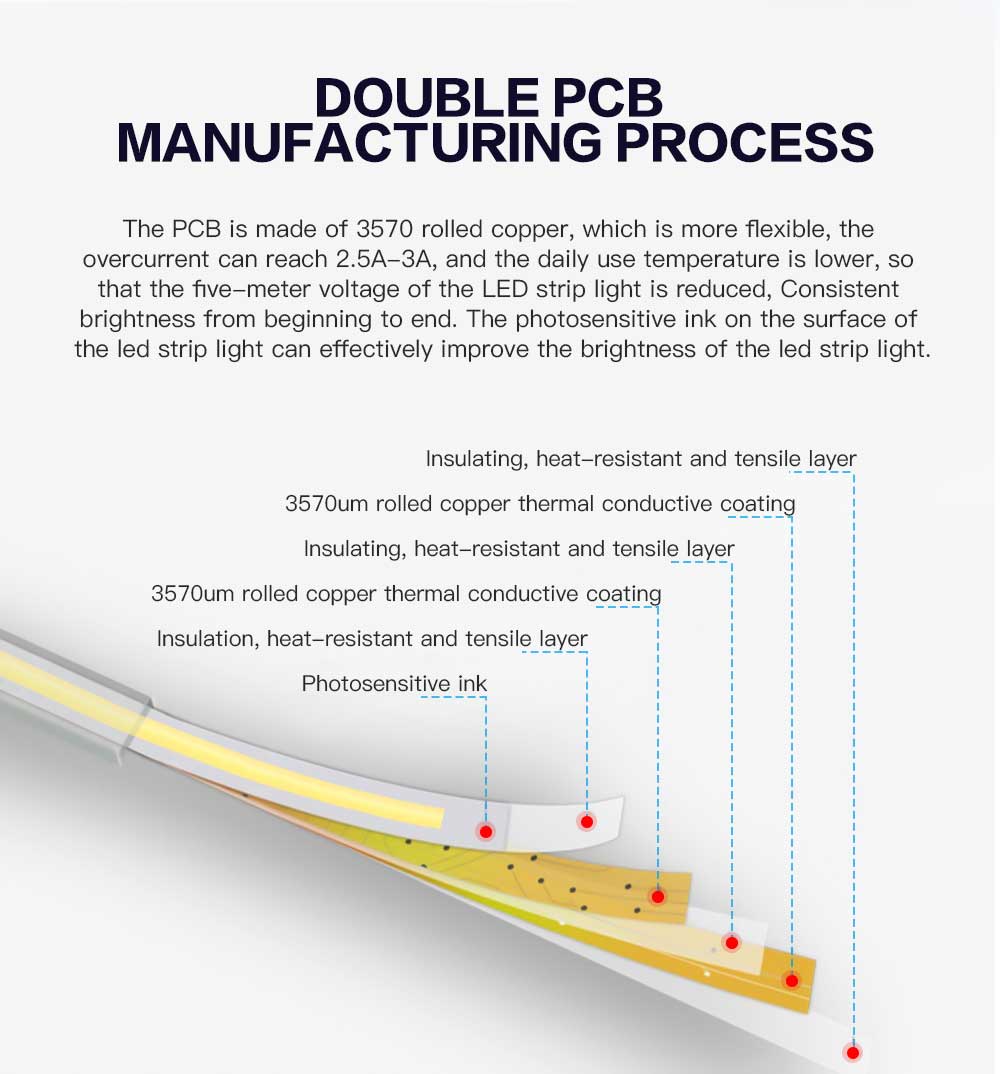 DOUBLE PCB
MANUFACTURING PROCESS

The PCB is made of 3570 rolled copper, which is more flexible, the overcurrent can reach 2.5A–3A, and the daily use temperature is lower, so that the five–meter voltage of the LED strip light is reduced, Consistent brightness from beginning to end. The photosensitive ink on the surface of the led strip light can effectively improve the brightness of the led strip light.

Insulating, heat–resistant and tensile layer

3570um rolled copper thermal conductive coating

Insulating, heat–resistant and tensile layer

3570um rolled copper thermal conductive coating

Insulation, heat–resistant and tensile layer

Photosensitive ink